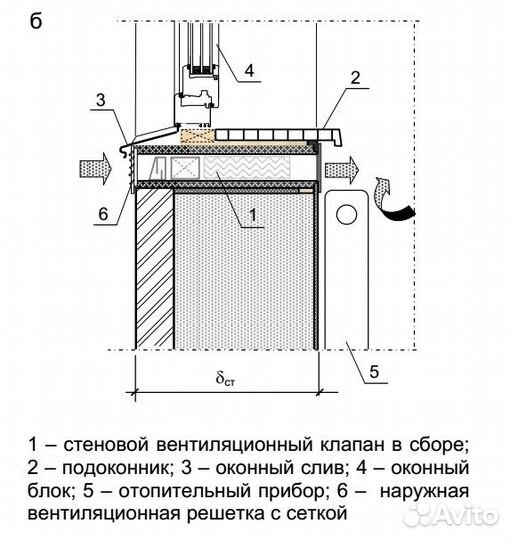 б

4

2

3

6

1

5

$\delta_{ст}$

1 – стеновой вентиляционный клапан в сборе; 2 – подоконник; 3 – оконный слив; 4 – оконный блок; 5 – отопительный прибор; 6 – наружная вентиляционная решетка с сеткой

Avito