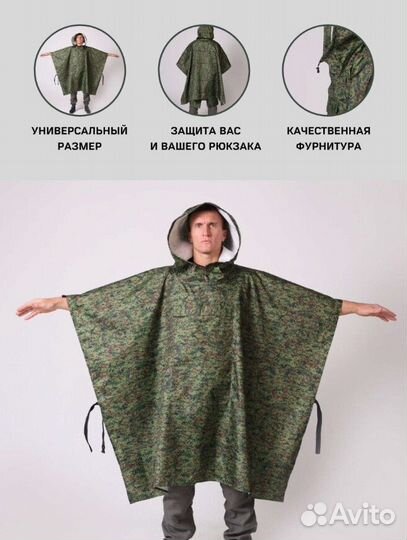 УНИВЕРСАЛЬНЫЙ РАЗМЕР

ЗАЩИТА ВАС И ВАШЕГО РЮКЗАКА

КАЧЕСТВЕННАЯ ФУРНИТУРА

Avito