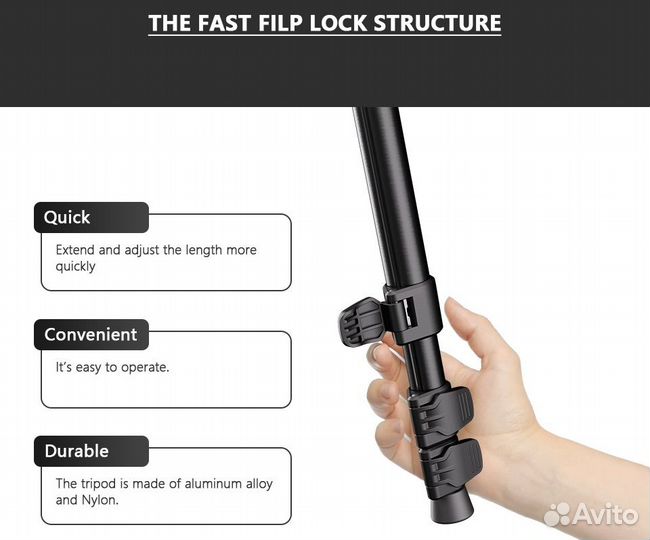 THE FAST FILP LOCK STRUCTURE

Quick

Extend and adjust the length more quickly

Convenient

It's easy to operate.

Durable

The tripod is made of aluminum alloy and Nylon.

Avito