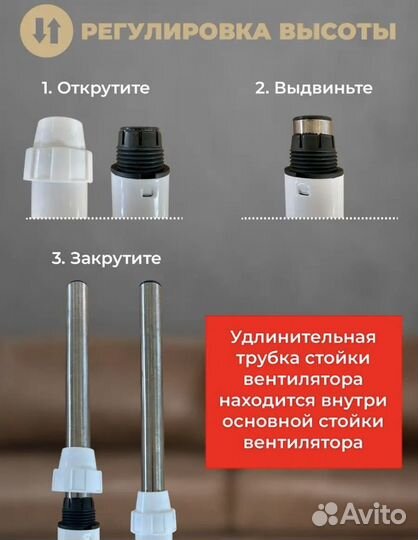 РЕГУЛИРОВКА ВЫСОТЫ

1. Открутите

2. Выдвиньте

3. Закрутите

Удлинительная трубка стойки вентилятора находится внутри основной стойки вентилятора

Avito