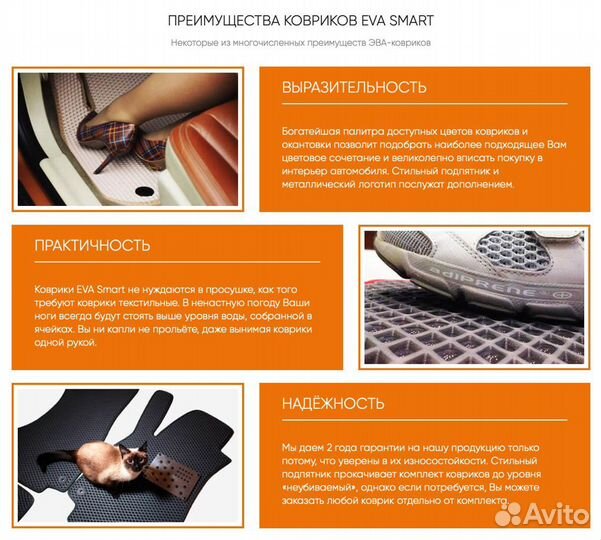 ПРЕИМУЩЕСТВА КОВРИКОВ EVA SMART

Некоторые из многочисленных преимуществ ЭВА-ковриков

ВЫРАЗИТЕЛЬНОСТЬ

Богатейшая палитра доступных цветов ковриков и окантовки позволит подобрать наиболее подходящее Вам цветовое сочетание и великолепно вписать покупку в интерьер автомобиля. Стильный подпятник и металлический логотип послужат дополнением.

ПРАКТИЧНОСТЬ

Коврики EVA Smart не нуждаются в просушке, как того требуют коврики текстильные. В ненастную погоду Ваши ноги всегда будут стоять выше уровня воды, собранной в ячейках. Вы ни капли не прольёте, даже вынимая коврики одной рукой.

adiPRENE

НАДЁЖНОСТЬ

Мы даем 2 года гарантии на нашу продукцию только потому, что уверены в их износостойкости. Стильный подпятник прокачивает комплект ковриков до уровня «неубиваемый», однако если потребуется, Вы можете заказать любой коврик отдельно от комплекта.

Avito