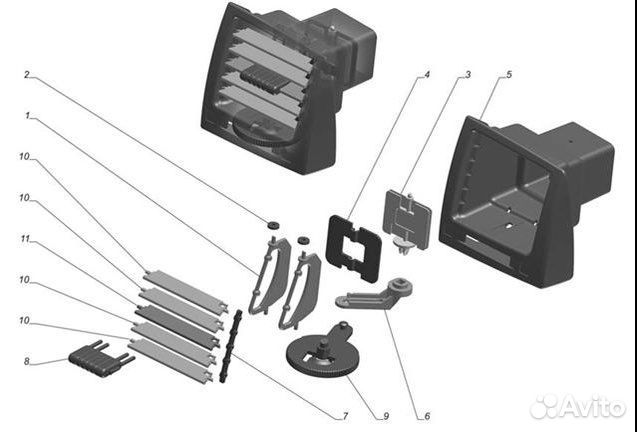 2

1

10

10

11

10

10

8

4

3

5

7

9

6

Avito