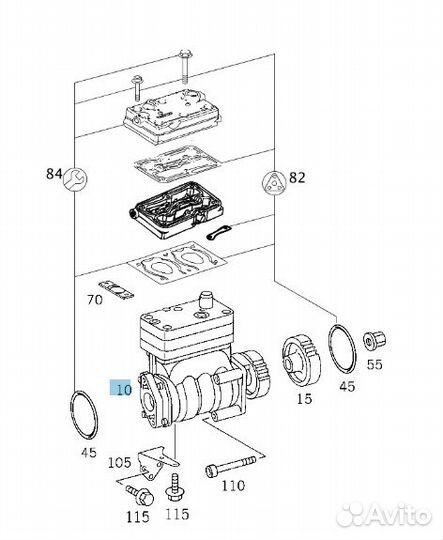 84
82
70
10
55
45
15
45
105
110
115
115
Avito