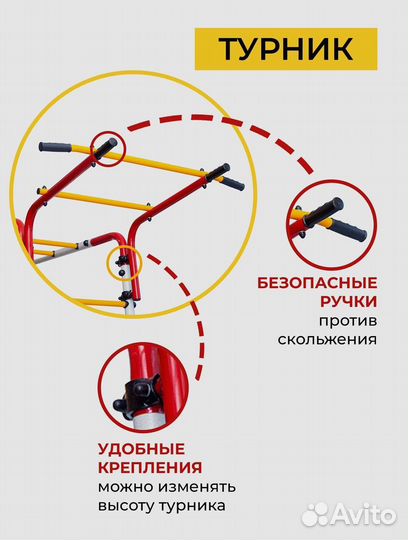 ТУРНИК

БЕЗОПАСНЫЕ РУЧКИ против скольжения

УДОБНЫЕ КРЕПЛЕНИЯ можно изменять высоту турника

Avito