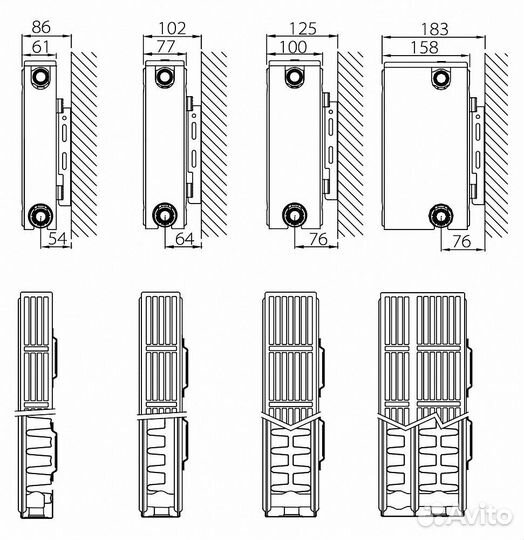 86
61
54
102
77
64
125
100
76
183
158
76
Avito