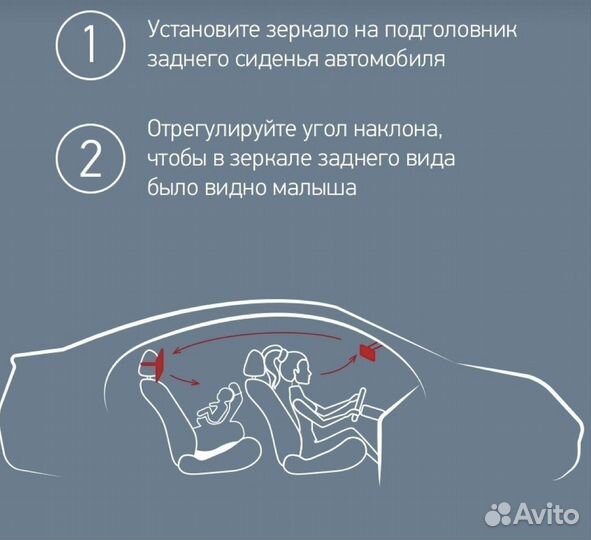 1 Установите зеркало на подголовник заднего сиденья автомобиля

2 Отрегулируйте угол наклона, чтобы в зеркале заднего вида было видно малыша

Avito