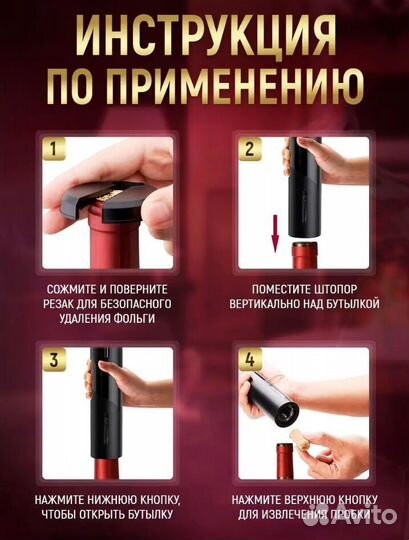 ИНСТРУКЦИЯ ПО ПРИМЕНЕНИЮ

1

СОЖМИТЕ И ПОВЕРНИТЕ РЕЗАК ДЛЯ БЕЗОПАСНОГО УДАЛЕНИЯ ФОЛЬГИ

2

ПОМЕСТИТЕ ШТОПОР ВЕРТИКАЛЬНО НАД БУТЫЛКОЙ

3

НАЖМИТЕ НИЖНЮЮ КНОПКУ, ЧТОБЫ ОТКРЫТЬ БУТЫЛКУ

4

НАЖМИТЕ ВЕРХНЮЮ КНОПКУ ДЛЯ ИЗВЛЕЧЕНИЯ ПРОБКИ

Avito