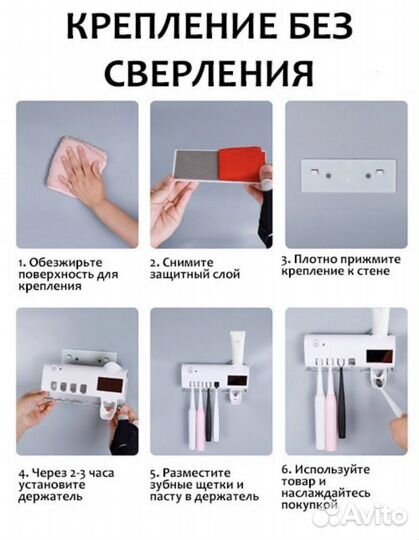 КРЕПЛЕНИЕ БЕЗ СВЕРЛЕНИЯ

1. Обезжирьте поверхность для крепления

2. Снимите защитный слой

3. Плотно прижмите крепление к стене

4. Через 2-3 часа установите держатель

5. Разместите зубные щетки и пасту в держатель

6. Используйте товар и наслаждайтесь покупкой

Avito