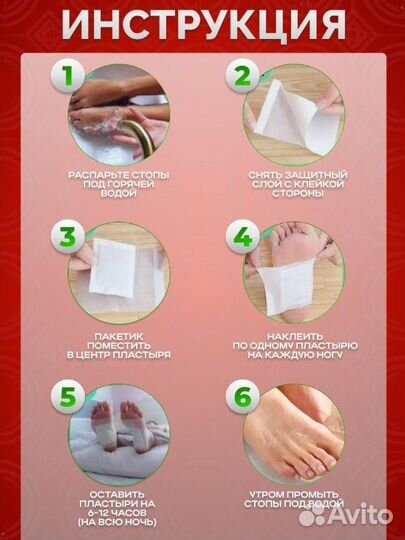 ИНСТРУКЦИЯ

1
РАСПАРЬТЕ СТОПЫ ПОД ГОРЯЧЕЙ ВОДОЙ

2
СНЯТЬ ЗАЩИТНЫЙ СЛОЙ С КЛЕЙКОЙ СТОРОНЫ

3
ПАКЕТИК ПОМЕСТИТЬ В ЦЕНТР ПЛАСТЫРЯ

4
НАКЛЕИТЬ ПО ОДНОМУ ПЛАСТЫРЮ НА КАЖДУЮ НОГУ

5
ОСТАВИТЬ ПЛАСТЫРИ НА 6-12 ЧАСОВ (НА ВСЮ НОЧЬ)

6
УТРОМ ПРОМЫТЬ СТОПЫ ПОД ВОДОЙ

Avito