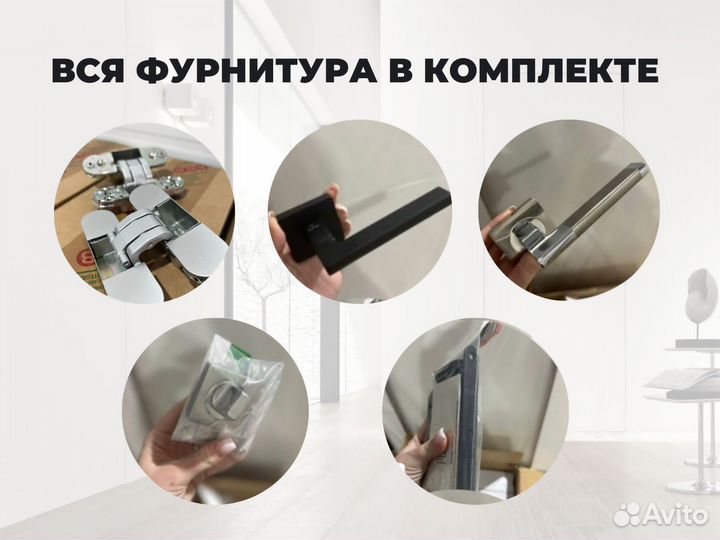 ВСЯ ФУРНИТУРА В КОМПЛЕКТЕ

Avito