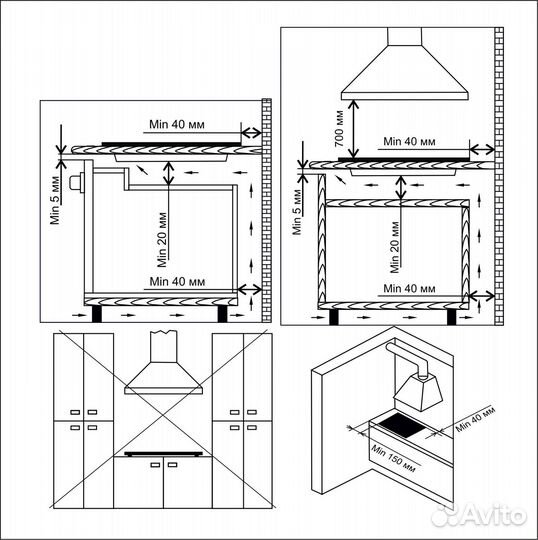 Min 40 мм
Min 5 мм
Min 20 мм
Min 40 мм

700 мм
Min 40 мм
Min 5 мм
Min 20 мм
Min 40 мм

Min 40 мм
Min 150 мм

Avito