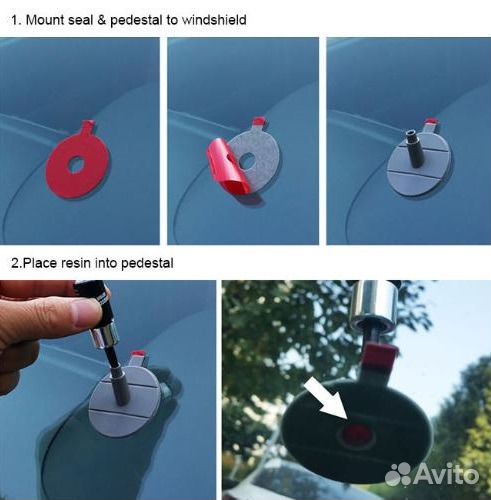 1. Mount seal & pedestal to windshield

2.Place resin into pedestal

Avito