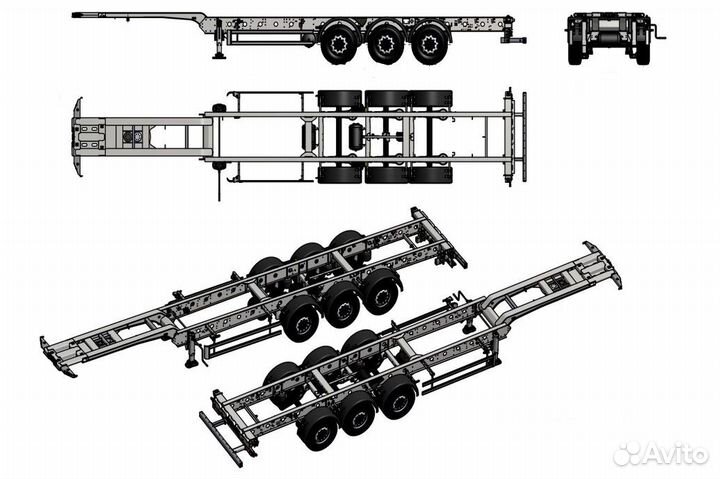 Avito