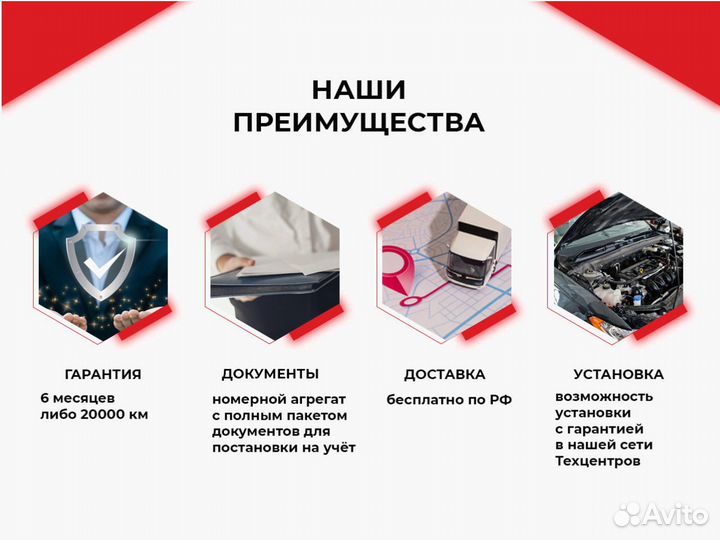 НАШИ ПРЕИМУЩЕСТВА

ГАРАНТИЯ
6 месяцев либо 20000 км

ДОКУМЕНТЫ
номерной агрегат с полным пакетом документов для постановки на учёт

ДОСТАВКА
бесплатно по РФ

УСТАНОВКА
возможность установки с гарантией в нашей сети Техцентров

Avito