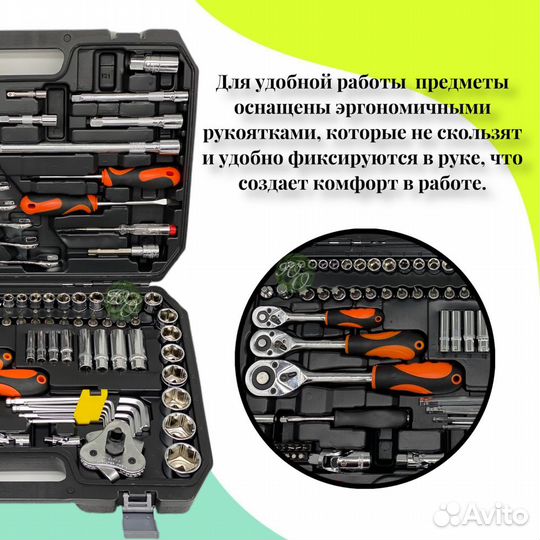 Для удобной работы  предметы оснащены эргономичными рукоятками, которые не скользят и удобно фиксируются в руке, что создает комфорт в работе.

Avito