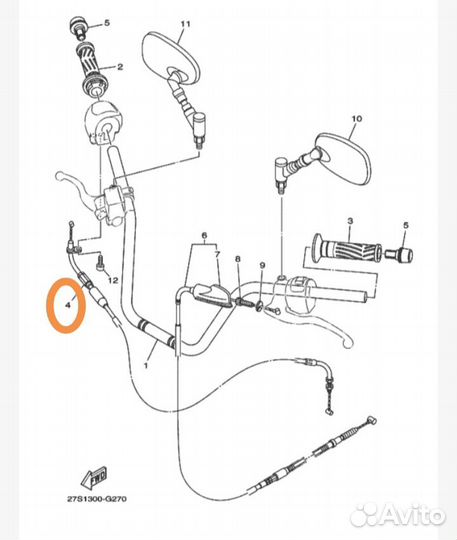 5
11
2
10
3
5
6
7
8
9
12
4
1
FWD
27S1300-G270
Avito