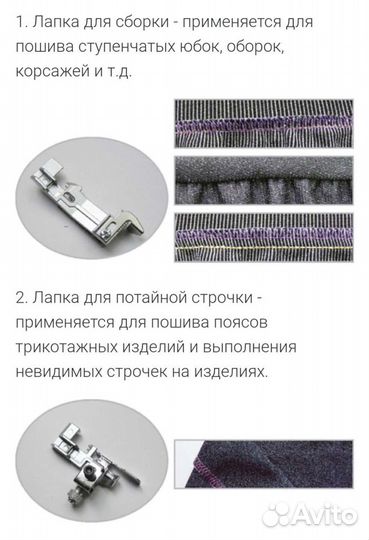 1. Лапка для сборки - применяется для пошива ступенчатых юбок, оборок, корсажей и т.д.

2. Лапка для потайной строчки - применяется для пошива поясов трикотажных изделий и выполнения невидимых строчек на изделиях.

Avito