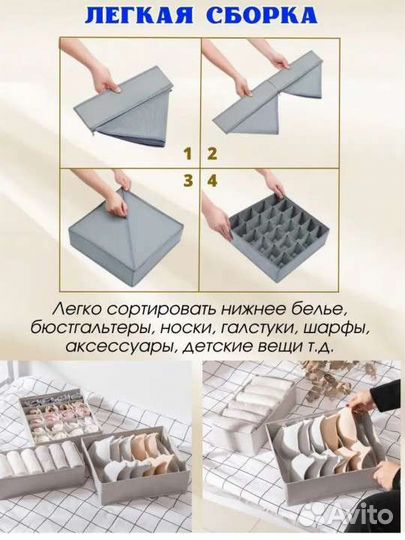 ЛЕГКАЯ СБОРКА

1 2

3 4

Легко сортировать нижнее белье, бюстгальтеры, носки, галстуки, шарфы, аксессуары, детские вещи т.д.

Avito