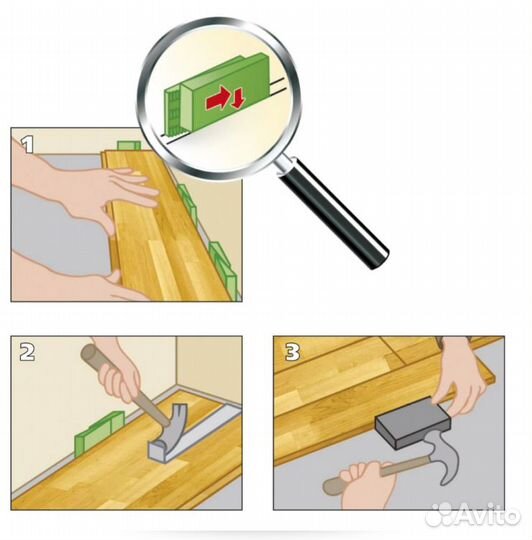 1

2

3

Avito