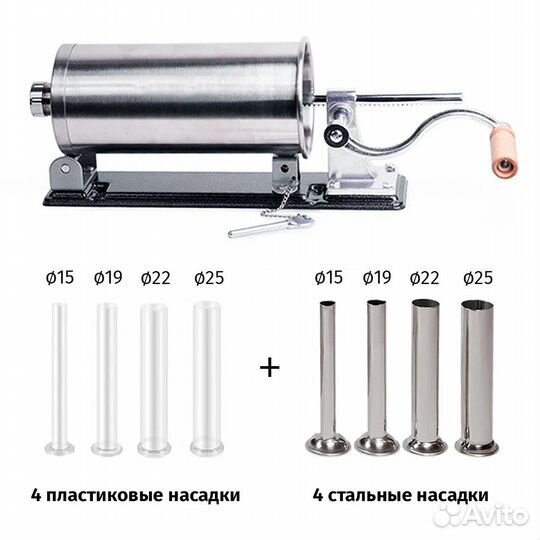 ø15 ø19 ø22 ø25

+

ø15 ø19 ø22 ø25

4 пластиковые насадки

4 стальные насадки

Avito