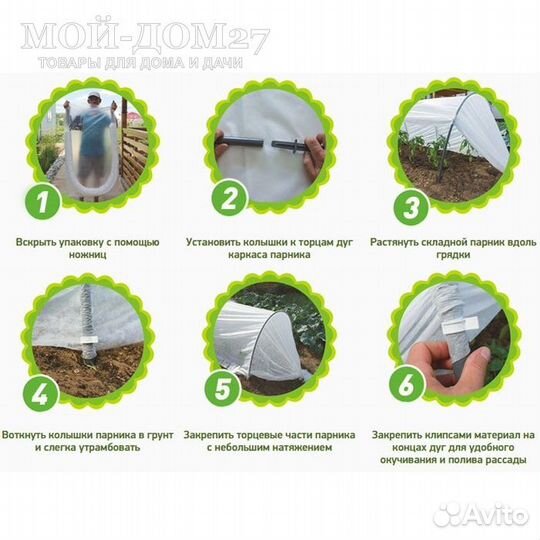 МОЙ-ДОМ27
ТОВАРЫ ДЛЯ ДОМА И ДАЧИ

1

Вскрыть упаковку с помощью ножниц

2

Установить колышки к торцам дуг каркаса парника

3

Растянуть складной парник вдоль грядки

4

Воткнуть колышки парника в грунт и слегка утрамбовать

5

Закрепить торцевые части парника с небольшим натяжением

6

Закрепить клипсами материал на концах дуг для удобного окучивания и полива рассады

Avito