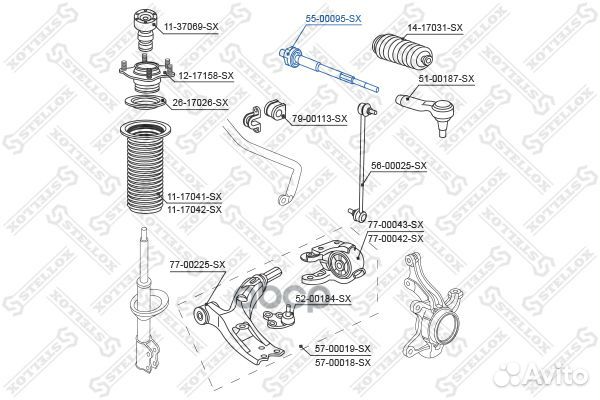 11-37069-SX
55-00095-SX
14-17031-SX
12-17158-SX
51-00187-SX
26-17026-SX
79-00113-SX
56-00025-SX
11-17041-SX
11-17042-SX
77-00043-SX
77-00042-SX
77-00225-SX
52-00184-SX
57-00019-SX
57-00018-SX
STELLOX
Avito