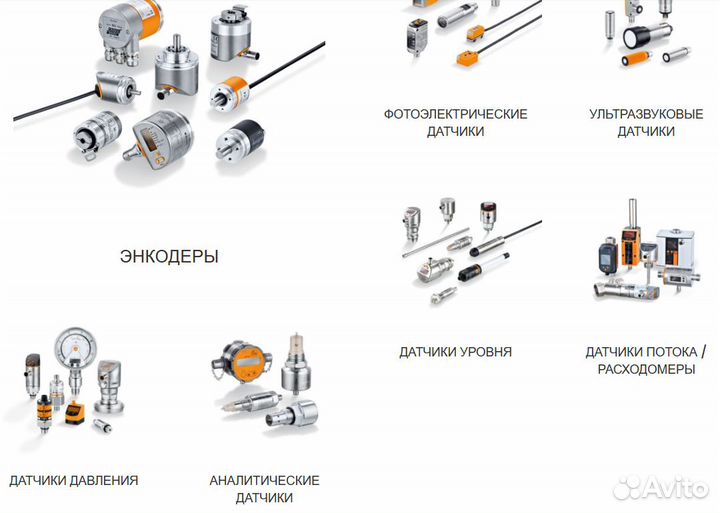 ФОТОЭЛЕКТРИЧЕСКИЕ ДАТЧИКИ

УЛЬТРАЗВУКОВЫЕ ДАТЧИКИ

ЭНКОДЕРЫ

ДАТЧИКИ УРОВНЯ

ДАТЧИКИ ПОТОКА / РАСХОДОМЕРЫ

ДАТЧИКИ ДАВЛЕНИЯ

АНАЛИТИЧЕСКИЕ ДАТЧИКИ

Avito