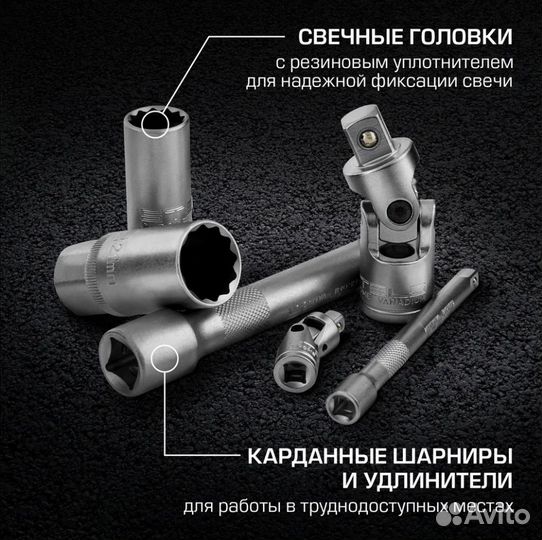 СВЕЧНЫЕ ГОЛОВКИ
с резиновым уплотнителем
для надежной фиксации свечи

КАРДАННЫЕ ШАРНИРЫ
И УДЛИНИТЕЛИ
для работы в труднодоступных местах

Avito