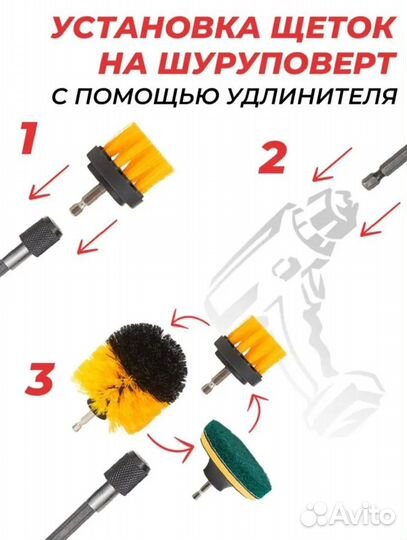 УСТАНОВКА ЩЕТОК НА ШУРУПОВЕРТ
С ПОМОЩЬЮ УДЛИНИТЕЛЯ

1

2

3

Avito