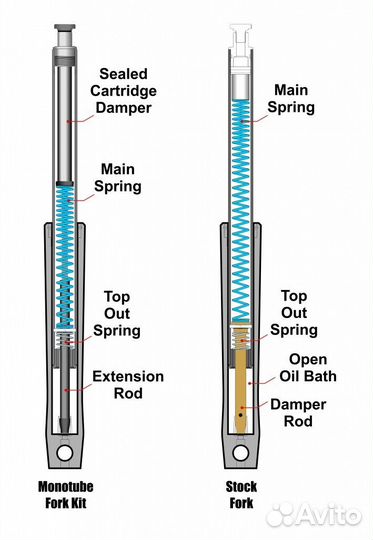 Sealed Cartridge Damper

Main Spring

Top Out Spring

Extension Rod

Monotube Fork Kit

Main Spring

Top Out Spring

Open Oil Bath

Damper Rod

Stock Fork

Avito