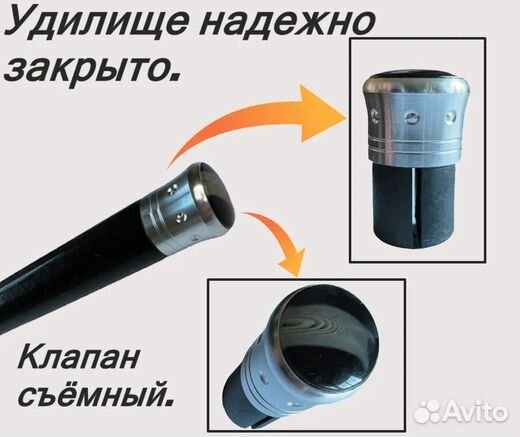 Удилище надежно закрыто.

Клапан съёмный.

Avito