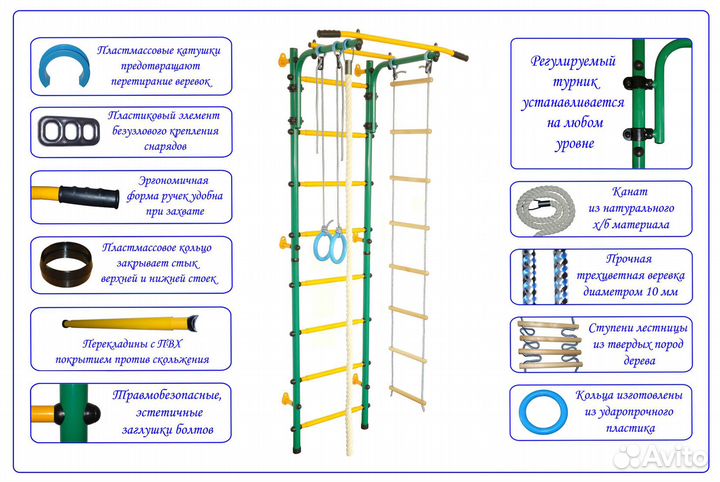 Пластмассовые катушки предотвращают перетирание веревок

Пластиковый элемент безузлового крепления снарядов

Эргономичная форма ручек удобна при захвате

Пластмассовое кольцо закрывает стык верхней и нижней стоек

Перекладины с ПВХ покрытием против скольжения

Травмобезопасные, эстетичные заглушки болтов

Регулируемый турник устанавливается на любом уровне

Канат из натурального х/б материала

Прочная трехцветная веревка диаметром 10 мм

Ступени лестницы из твердых пород дерева

Кольца изготовлены из ударопрочного пластика

Avito