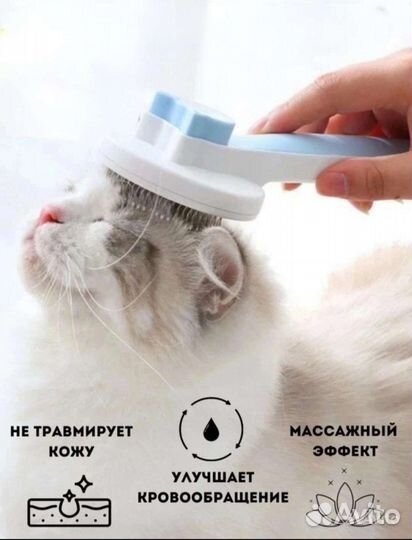 НЕ ТРАВМИРУЕТ КОЖУ

УЛУЧШАЕТ КРОВООБРАЩЕНИЕ

МАССАЖНЫЙ ЭФФЕКТ

Avito