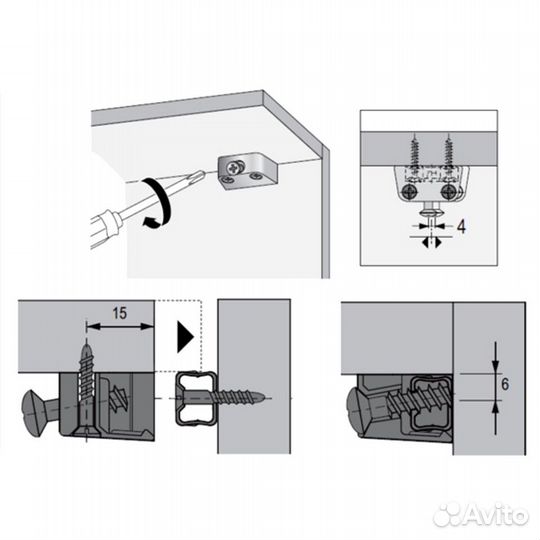 4

15

6

Avito