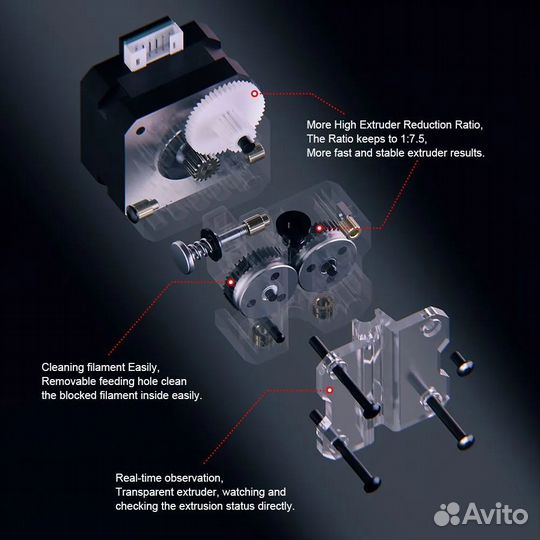 More High Extruder Reduction Ratio,
The Ratio keeps to 1:7.5,
More fast and stable extruder results.

Cleaning filament Easily,
Removable feeding hole clean
the blocked filament inside easily.

Real-time observation,
Transparent extruder, watching and
checking the extrusion status directly.

Avito