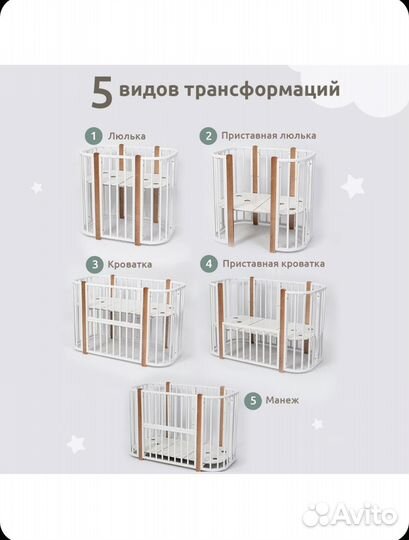 5 видов трансформаций

1 Люлька

2 Приставная люлька

3 Кроватка

4 Приставная кроватка

5 Манеж

Avito