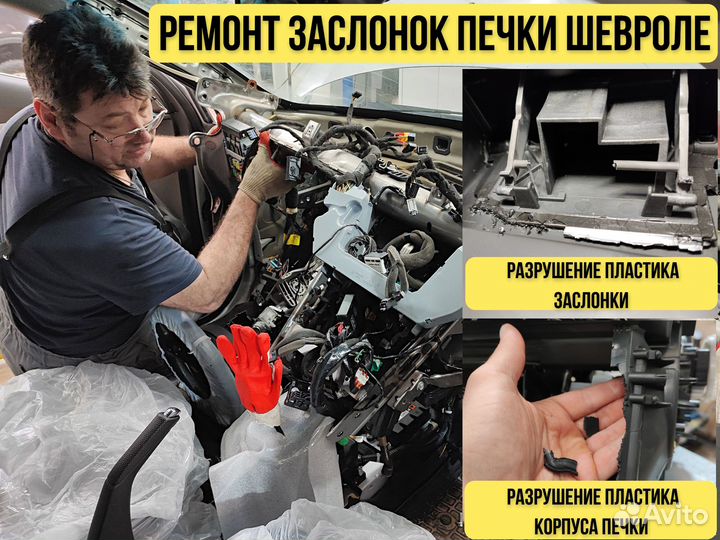 РЕМОНТ ЗАСЛОНОК ПЕЧКИ ШЕВРОЛЕ

РАЗРУШЕНИЕ ПЛАСТИКА ЗАСЛОНКИ

РАЗРУШЕНИЕ ПЛАСТИКА КОРПУСА ПЕЧКИ

Avito