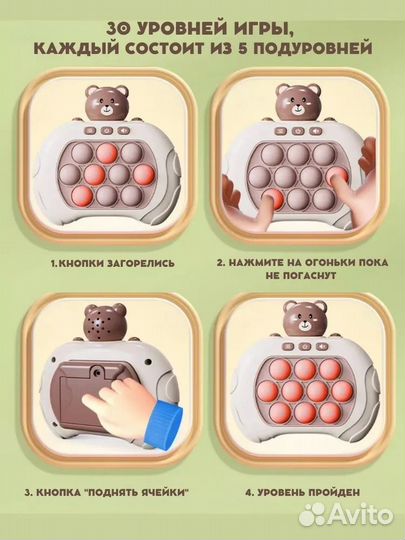 30 УРОВНЕЙ ИГРЫ, КАЖДЫЙ СОСТОИТ ИЗ 5 ПОДУРОВНЕЙ

1.КНОПКИ ЗАГОРЕЛИСЬ

2. НАЖМИТЕ НА ОГОНЬКИ ПОКА НЕ ПОГАСНУТ

3. КНОПКА "ПОДНЯТЬ ЯЧЕЙКИ"

4. УРОВЕНЬ ПРОЙДЕН

Avito