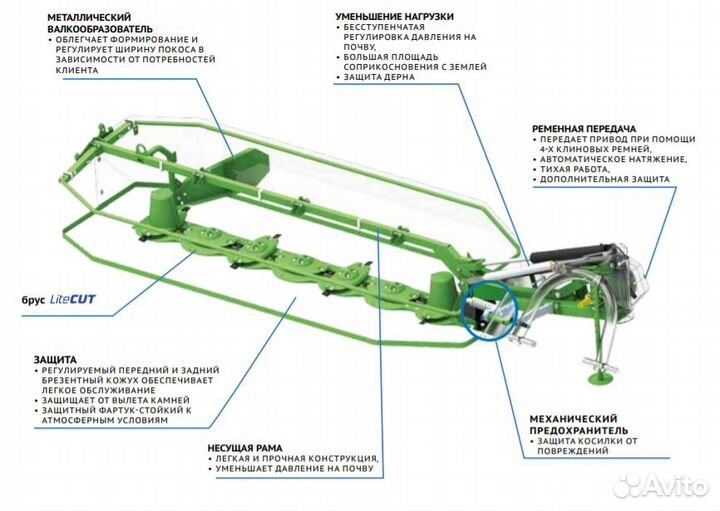 МЕТАЛЛИЧЕСКИЙ ВАЛКООБРАЗОВАТЕЛЬ
• ОБЛЕГЧАЕТ ФОРМИРОВАНИЕ И РЕГУЛИРУЕТ ШИРИНУ ПОКОСА В ЗАВИСИМОСТИ ОТ ПОТРЕБНОСТЕЙ КЛИЕНТА

УМЕНЬШЕНИЕ НАГРУЗКИ
• БЕССТУПЕНЧАТАЯ РЕГУЛИРОВКА ДАВЛЕНИЯ НА ПОЧВУ,
• БОЛЬШАЯ ПЛОЩАДЬ СОПРИКОСНОВЕНИЯ С ЗЕМЛЕЙ
• ЗАЩИТА ДЕРНА

РЕМЕННАЯ ПЕРЕДАЧА
• ПЕРЕДАЕТ ПРИВОД ПРИ ПОМОЩИ 4-Х КЛИНОВЫХ РЕМНЕЙ,
• АВТОМАТИЧЕСКОЕ НАТЯЖЕНИЕ,
• ТИХАЯ РАБОТА,
• ДОПОЛНИТЕЛЬНАЯ ЗАЩИТА

брус LiteCUT

ЗАЩИТА
• РЕГУЛИРУЕМЫЙ ПЕРЕДНИЙ И ЗАДНИЙ БРЕЗЕНТНЫЙ КОЖУХ ОБЕСПЕЧИВАЕТ ЛЕГКОЕ ОБСЛУЖИВАНИЕ
• ЗАЩИЩАЕТ ОТ ВЫЛЕТА КАМНЕЙ
• ЗАЩИТНЫЙ ФАРТУК-СТОЙКИЙ К АТМОСФЕРНЫМ УСЛОВИЯМ

НЕСУЩАЯ РАМА
• ЛЕГКАЯ И ПРОЧНАЯ КОНСТРУКЦИЯ,
• УМЕНЬШАЕТ ДАВЛЕНИЕ НА ПОЧВУ

МЕХАНИЧЕСКИЙ ПРЕДОХРАНИТЕЛЬ
• ЗАЩИТА КОСИЛКИ ОТ ПОВРЕЖДЕНИЙ

Avito