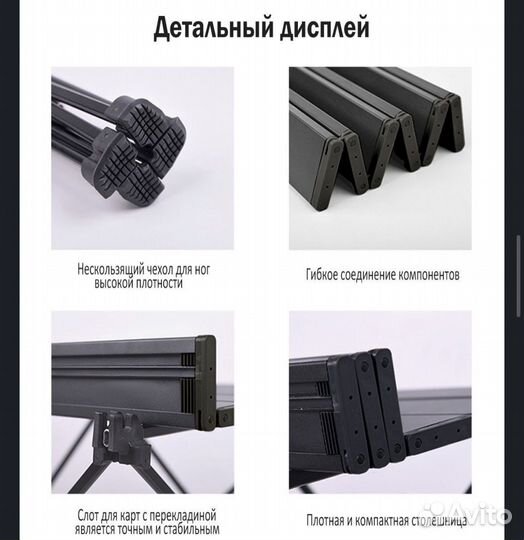 Детальный дисплей

Нескользящий чехол для ног высокой плотности

Гибкое соединение компонентов

Слот для карт с перекладиной является точным и стабильным

Плотная и компактная столешница

Avito