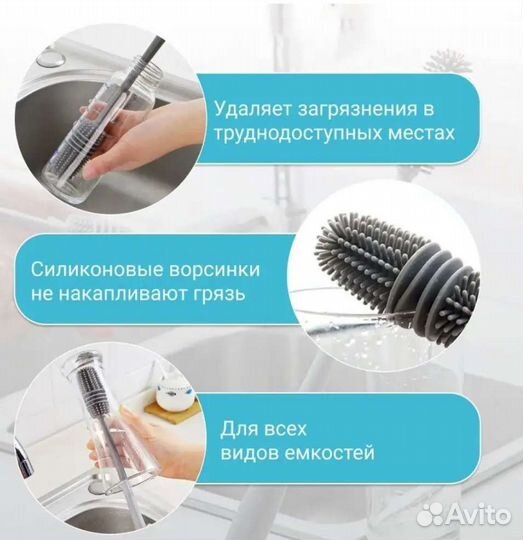 Удаляет загрязнения в труднодоступных местах

Силиконовые ворсинки не накапливают грязь

Для всех видов емкостей

Avito