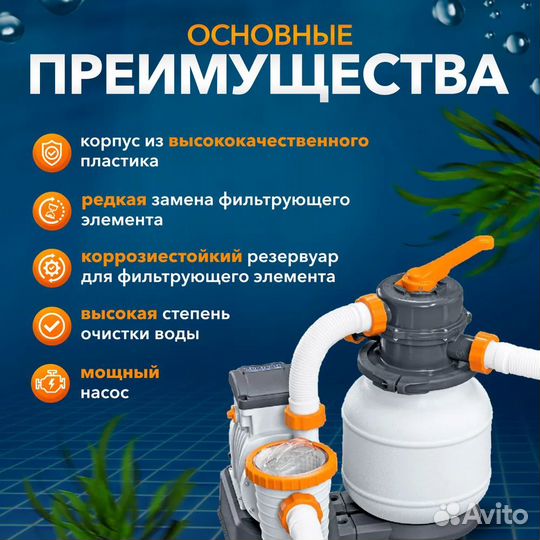 ОСНОВНЫЕ
ПРЕИМУЩЕСТВА

корпус из высококачественного пластика

редкая замена фильтрующего элемента

коррозиестойкий резервуар для фильтрующего элемента

высокая степень очистки воды

мощный насос

Avito