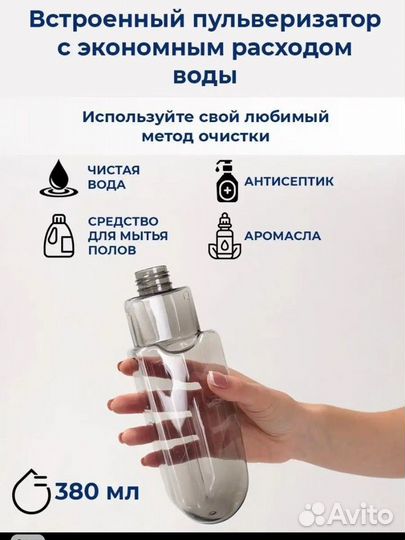 Встроенный пульверизатор с экономным расходом воды

Используйте свой любимый метод очистки

ЧИСТАЯ ВОДА

АНТИСЕПТИК

СРЕДСТВО ДЛЯ МЫТЬЯ ПОЛОВ

АРОМАСЛА

380 мл

Avito