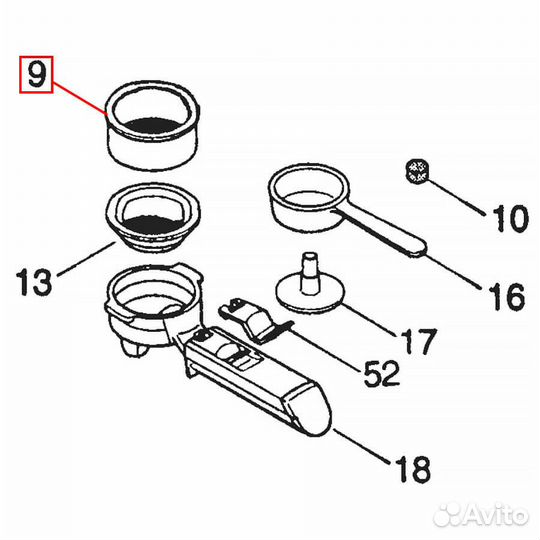 9
10
13
16
17
52
18
Avito