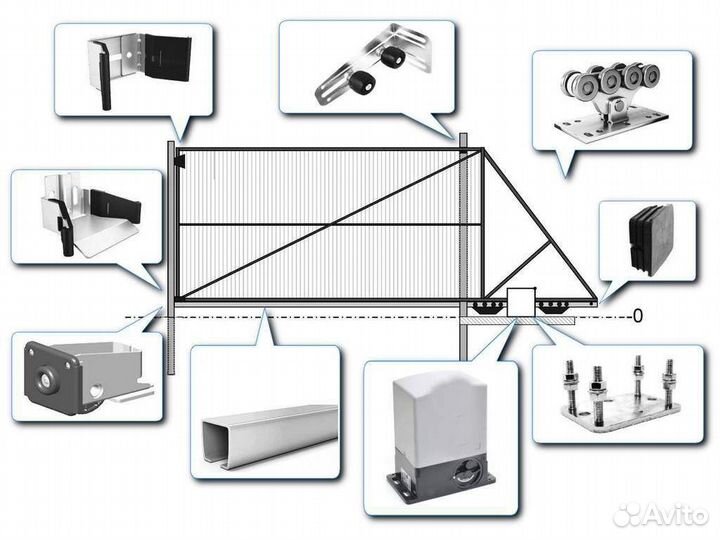 0

Avito