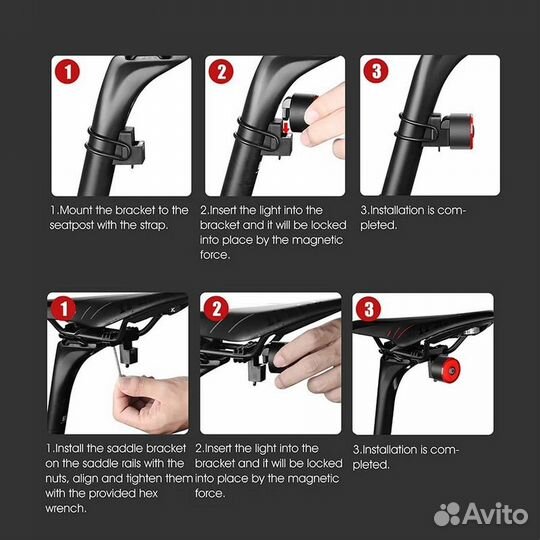 1

2

3

1.Mount the bracket to the seatpost with the strap.

2.Insert the light into the bracket and it will be locked into place by the magnetic force.

3.Installation is completed.

1

2

3

1.Install the saddle bracket on the saddle rails with the nuts, align and tighten them with the provided hex wrench.

2.Insert the light into the bracket and it will be locked into place by the magnetic force.

3.Installation is completed.

Avito