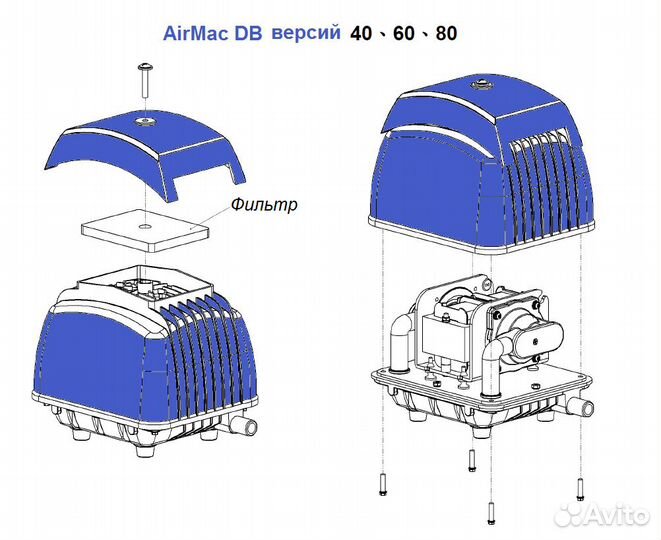 AirMac DB версий 40、60、80

Фильтр

Avito