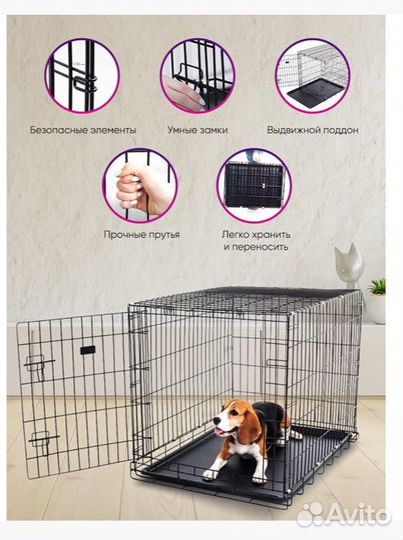 Безопасные элементы

Умные замки

Выдвижной поддон

Прочные прутья

Легко хранить и переносить

Avito