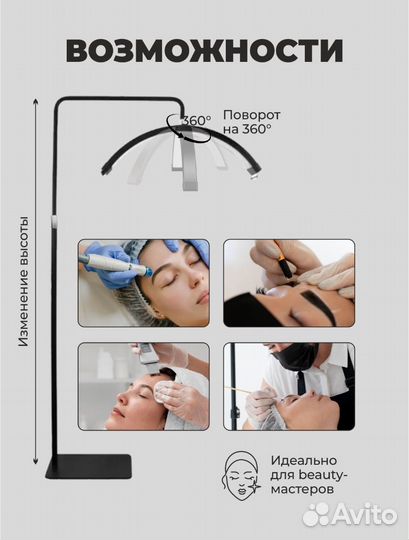 ВОЗМОЖНОСТИ

360°

Поворот на 360°

Изменение высоты

Идеально для beauty-мастеров

Avito