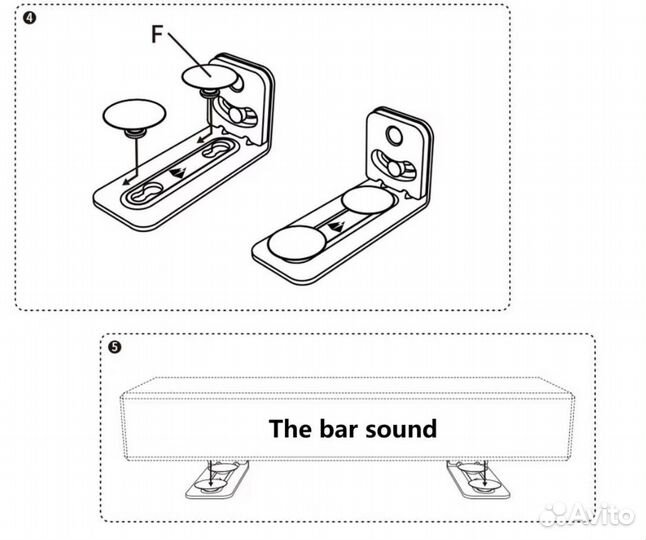 ❹

F

❺

The bar sound

Avito